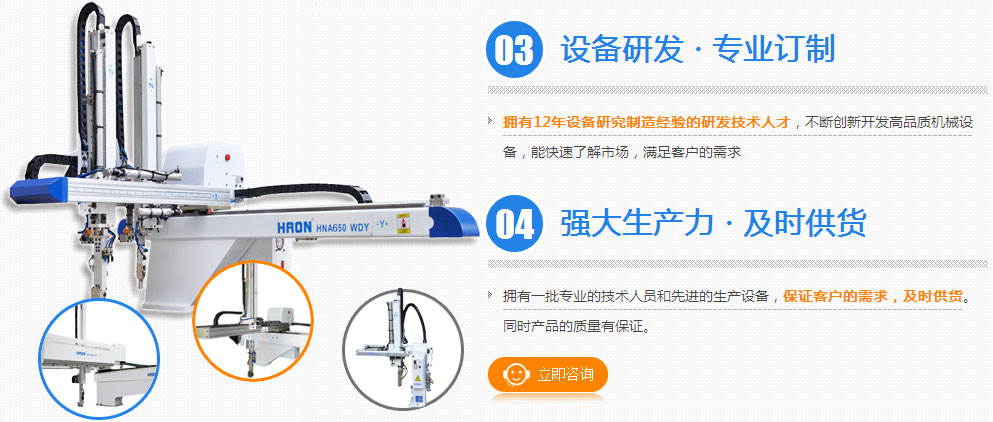 HAON HNA650 WDY -Y+

03 设备研发 · 专业订制

拥有12年设备研究制造经验的研发技术人才，不断创新开发高品质机械设备，能快速了解市场，满足客户的需求

04 强大生产力 · 及时供货

拥有一批专业的技术人员和先进的生产设备，保证客户的需求，及时供货。同时产品的质量有保证。

立即咨询