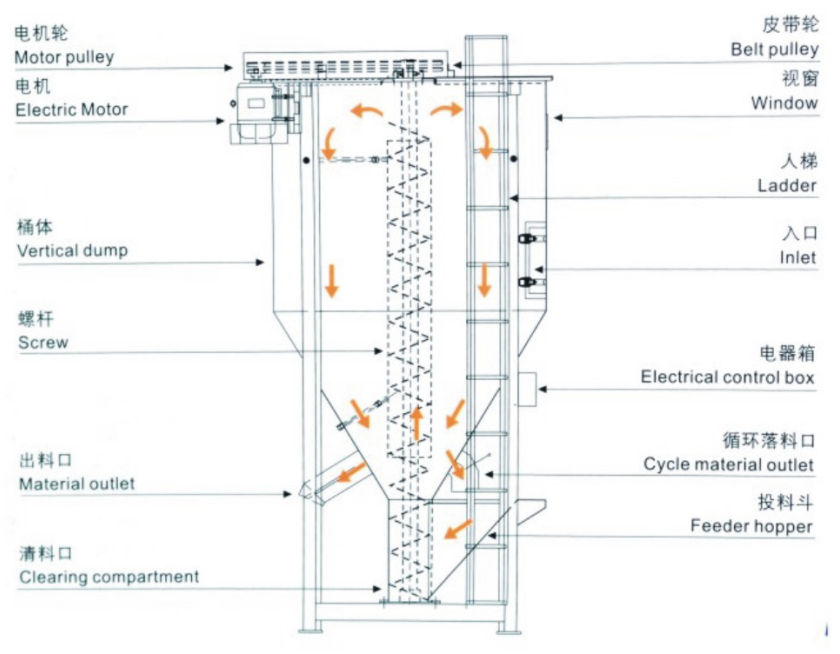 电机轮
Motor pulley

电机
Electric Motor

桶体
Vertical dump

螺杆
Screw

出料口
Material outlet

清料口
Clearing compartment

皮带轮
Belt pulley

视窗
Window

人梯
Ladder

入口
Inlet

电器箱
Electrical control box

循环落料口
Cycle material outlet

投料斗
Feeder hopper